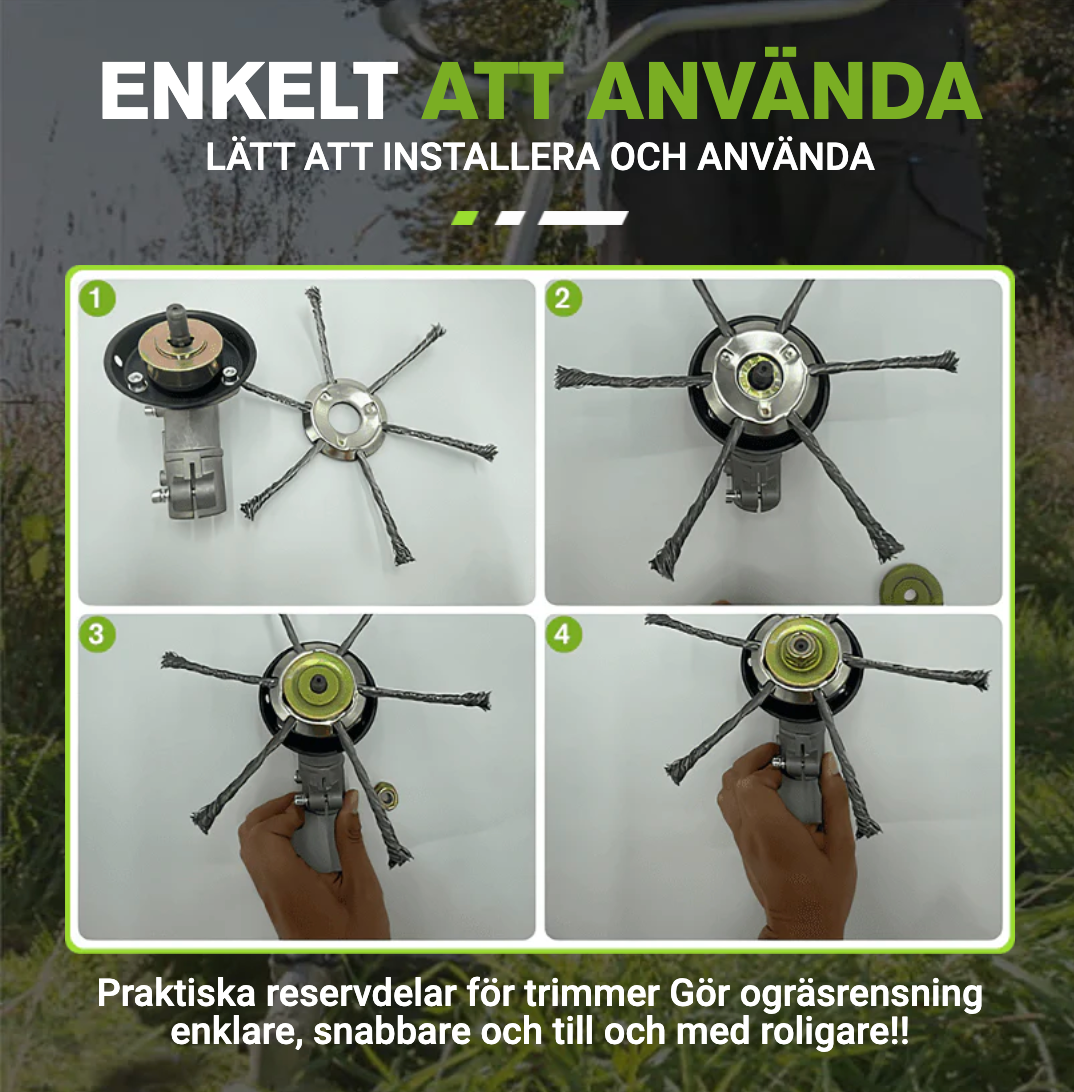 ENKELT ATT ANVÄNDA
LÄTT ATT INSTALLERA OCH ANVÄNDA

1

2

3

4

Praktiska reservdelar för trimmer Gör ogräsrensning enklare, snabbare och till och med roligare!!