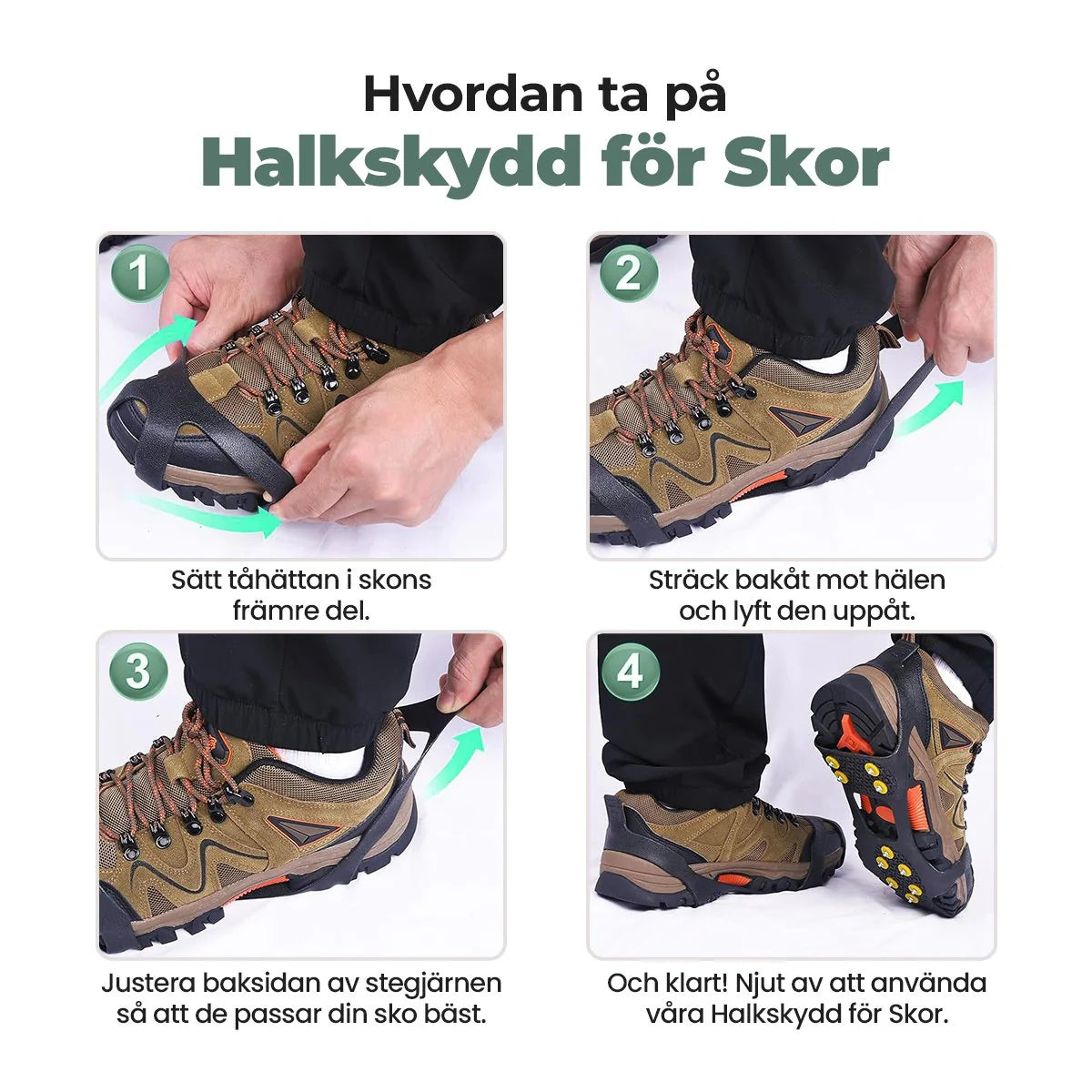 Hvordan ta på
Halkskydd för Skor

1
Sätt tåhättan i skons främre del.

2
Sträck bakåt mot hälen och lyft den uppåt.

3
Justera baksidan av stegjärnen så att de passar din sko bäst.

4
Och klart! Njut av att använda våra Halkskydd för Skor.