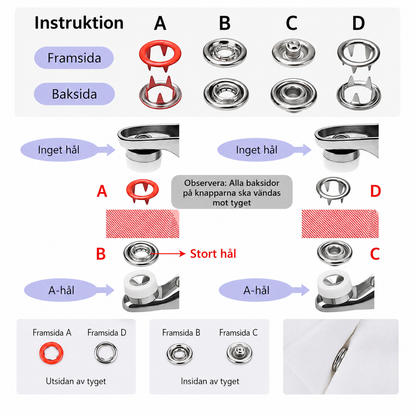 Instruktion A B C D

Framsida

Baksida

Inget hål

Inget hål

A

Observera: Alla baksidor på knapparna ska vändas mot tyget

D

B

Stort hål

C

A-hål

A-hål

Framsida A Framsida D

Utsidan av tyget

Framsida B Framsida C

Insidan av tyget